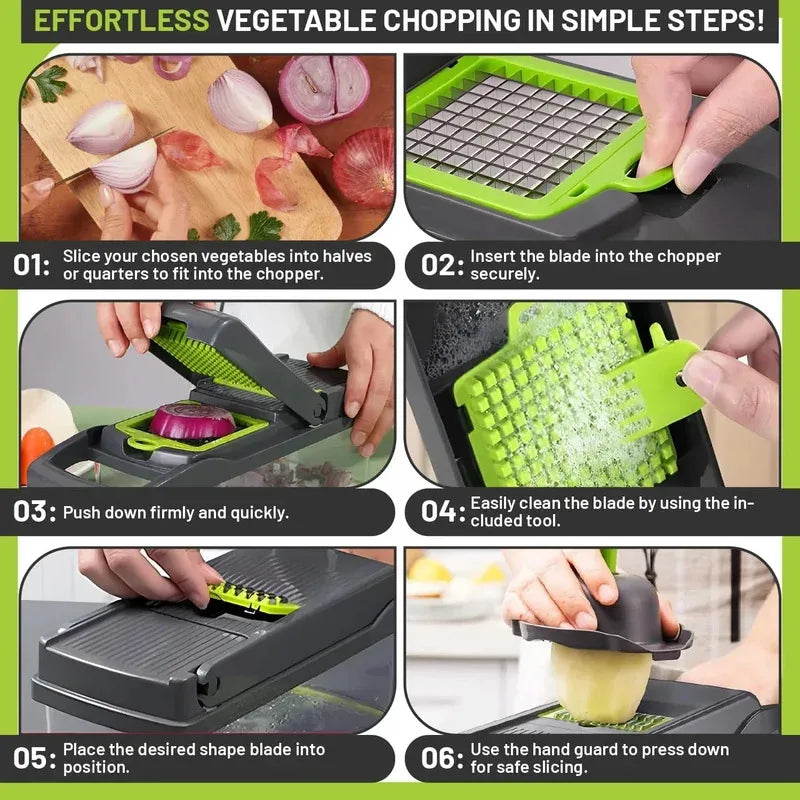 EFFORTLESS VEGETABLE CHOPPING IN SIMPLE STEPS!

01: Slice your chosen vegetables into halves or quarters to fit into the chopper.

02: Insert the blade into the chopper securely.

03: Push down firmly and quickly.

04: Easily clean the blade by using the included tool.

05: Place the desired shape blade into position.

06: Use the hand guard to press down for safe slicing.