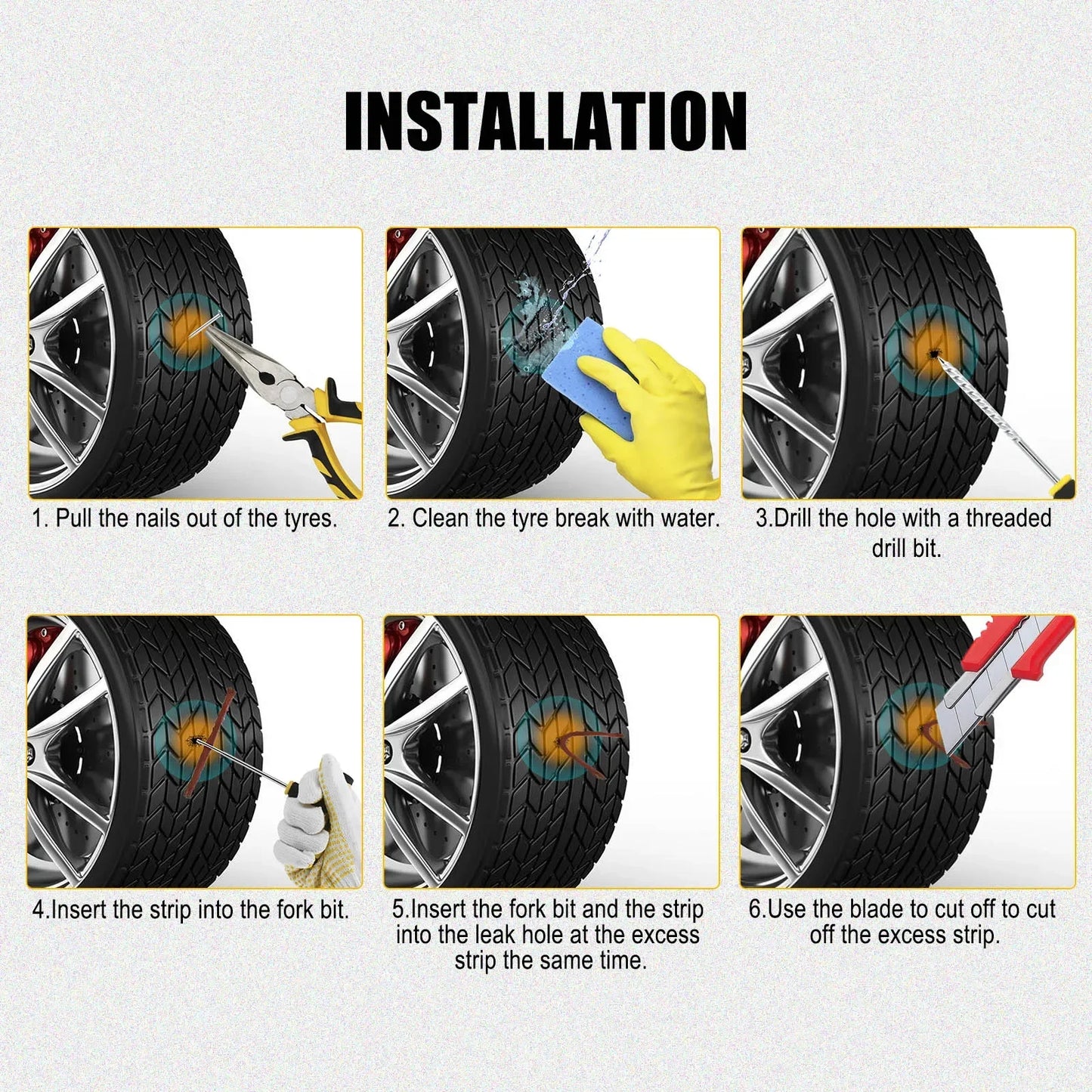 INSTALLATION

1. Pull the nails out of the tyres.

2. Clean the tyre break with water.

3.Drill the hole with a threaded drill bit.

4.Insert the strip into the fork bit.

5.Insert the fork bit and the strip into the leak hole at the excess strip the same time.

6.Use the blade to cut off to cut off the excess strip.