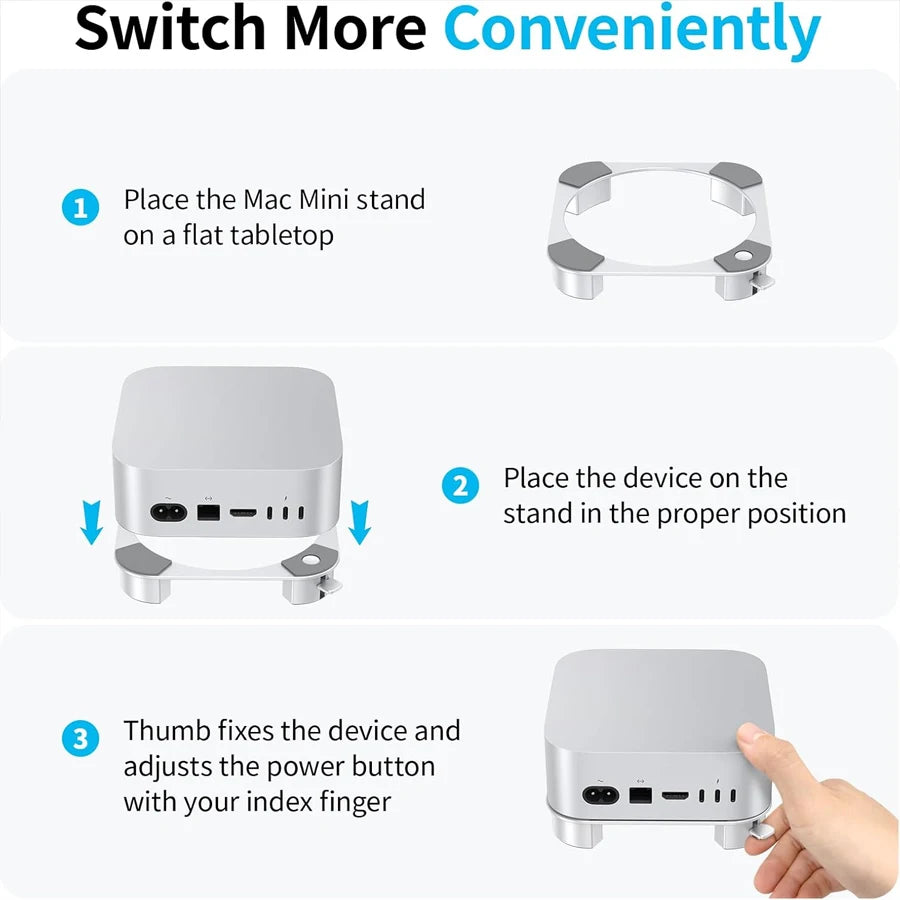 Switch More Conveniently

1 Place the Mac Mini stand on a flat tabletop

2 Place the device on the stand in the proper position

3 Thumb fixes the device and adjusts the power button with your index finger