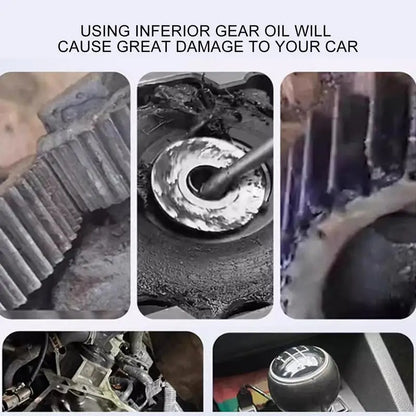 USING INFERIOR GEAR OIL WILL CAUSE GREAT DAMAGE TO YOUR CAR