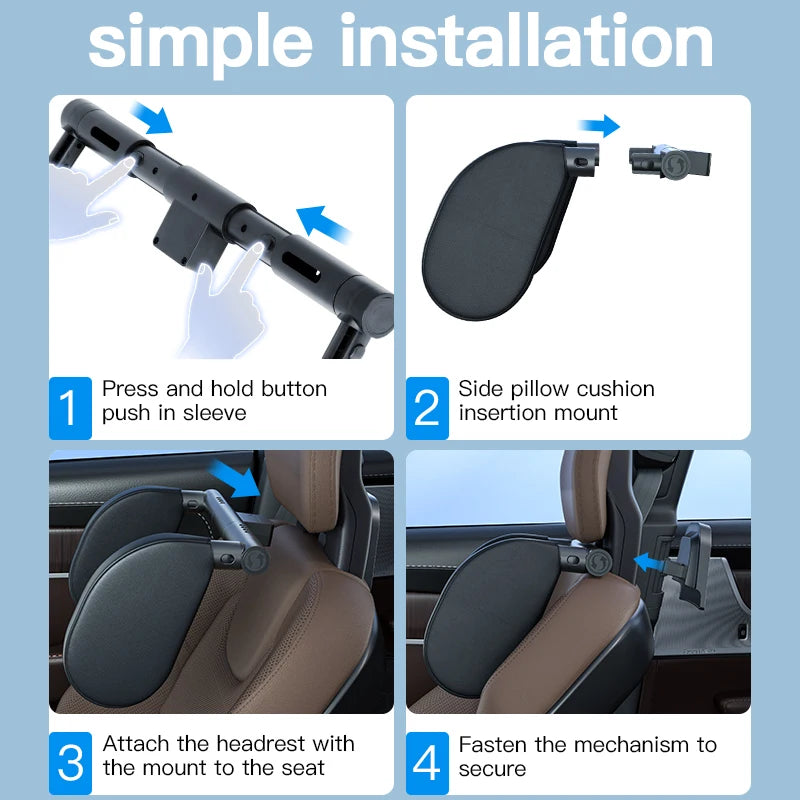 simple installation

1 Press and hold button push in sleeve

2 Side pillow cushion insertion mount

3 Attach the headrest with the mount to the seat

4 Fasten the mechanism to secure