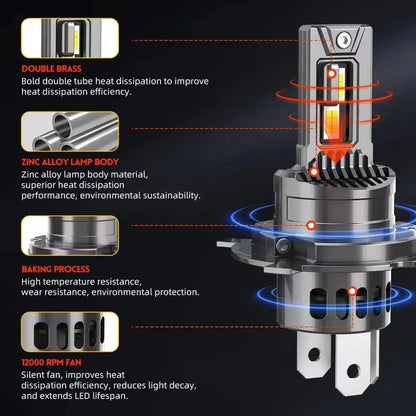 DOUBLE BRASS
Bold double tube heat dissipation to improve heat dissipation efficiency.

ZINC ALLOY LAMP BODY
Zinc alloy lamp body material, superior heat dissipation performance, environmental sustainability.

BAKING PROCESS
High temperature resistance, wear resistance, environmental protection.

12000 RPM FAN
Silent fan, improves heat dissipation efficiency, reduces light decay, and extends LED lifespan.