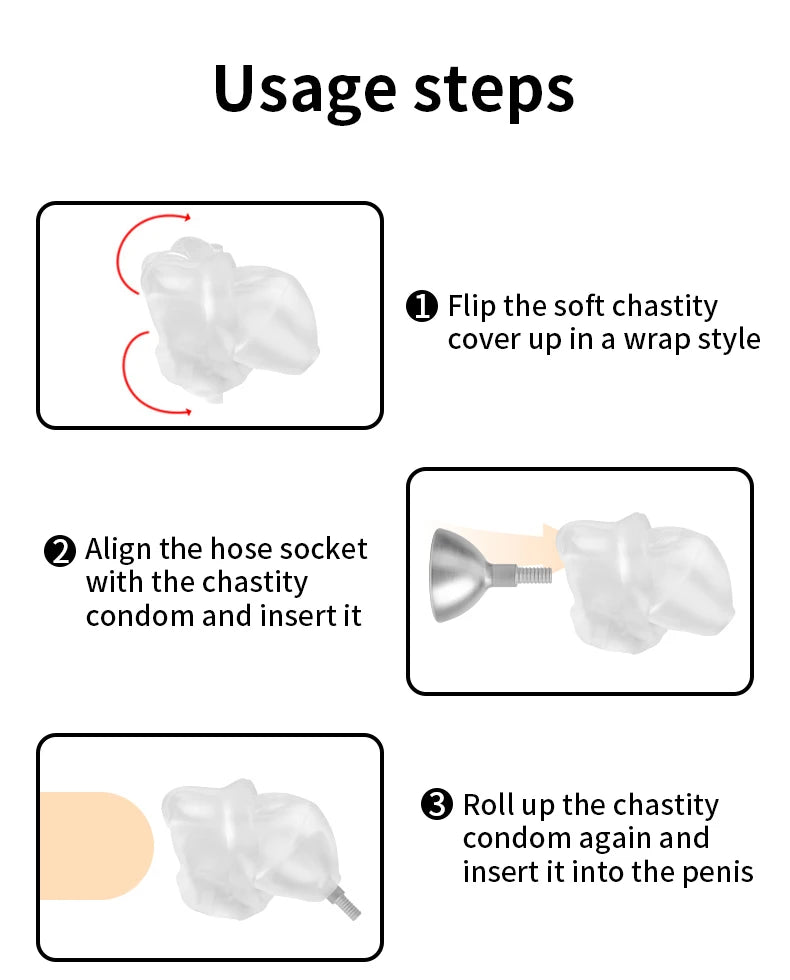 Usage steps

❶ Flip the soft chastity cover up in a wrap style

❷ Align the hose socket with the chastity condom and insert it

❸ Roll up the chastity condom again and insert it into the penis