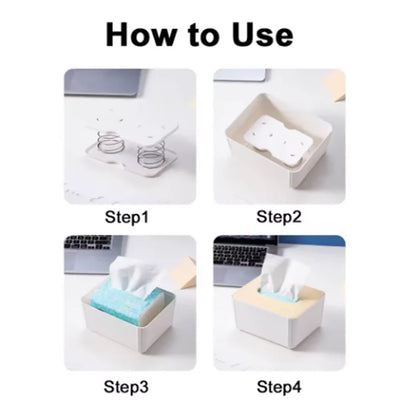 How to Use

Step1

Step2

Step3

Step4